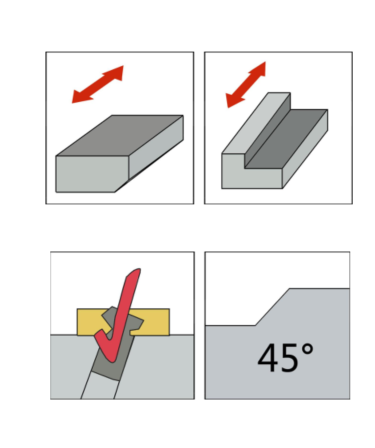 45°